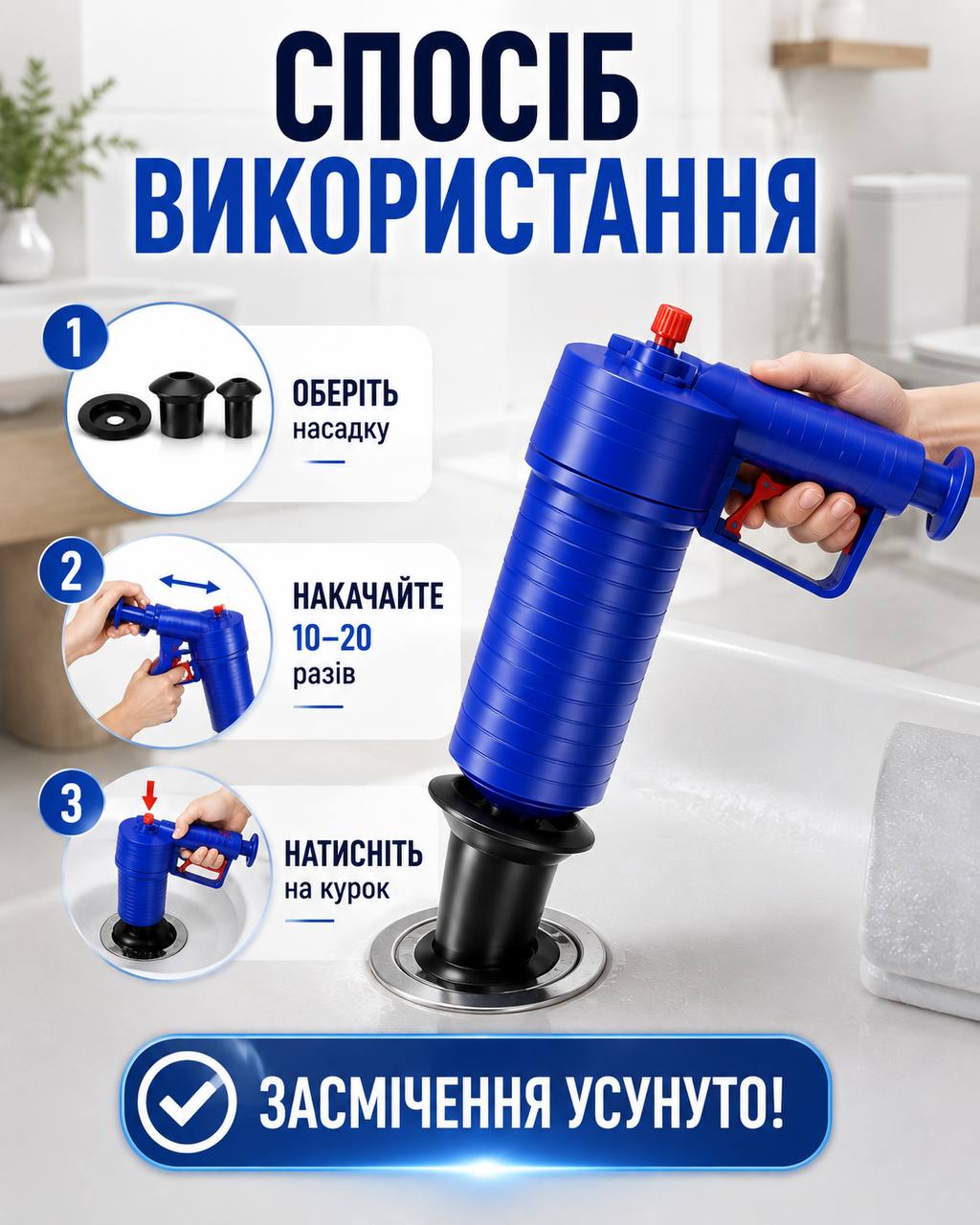 СПОСІБ ВИКОРИСТАННЯ

1
ОБЕРІТЬ насадку

2
НАКАЧАЙТЕ 10–20 разів

3
НАТИСНІТЬ на курок

ЗАСМІЧЕННЯ УСУНУТО!